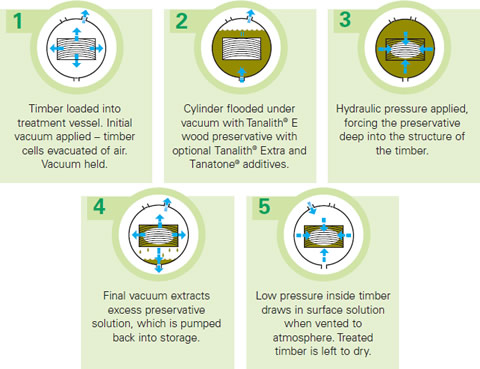 1

Timber loaded into treatment vessel. Initial vacuum applied – timber cells evacuated of air. Vacuum held.

2

Cylinder flooded under vacuum with Tanalith® E wood preservative with optional Tanalith® Extra and Tanatone® additives.

3

Hydraulic pressure applied, forcing the preservative deep into the structure of the timber.

4

Final vacuum extracts excess preservative solution, which is pumped back into storage.

5

Low pressure inside timber draws in surface solution when vented to atmosphere. Treated timber is left to dry.